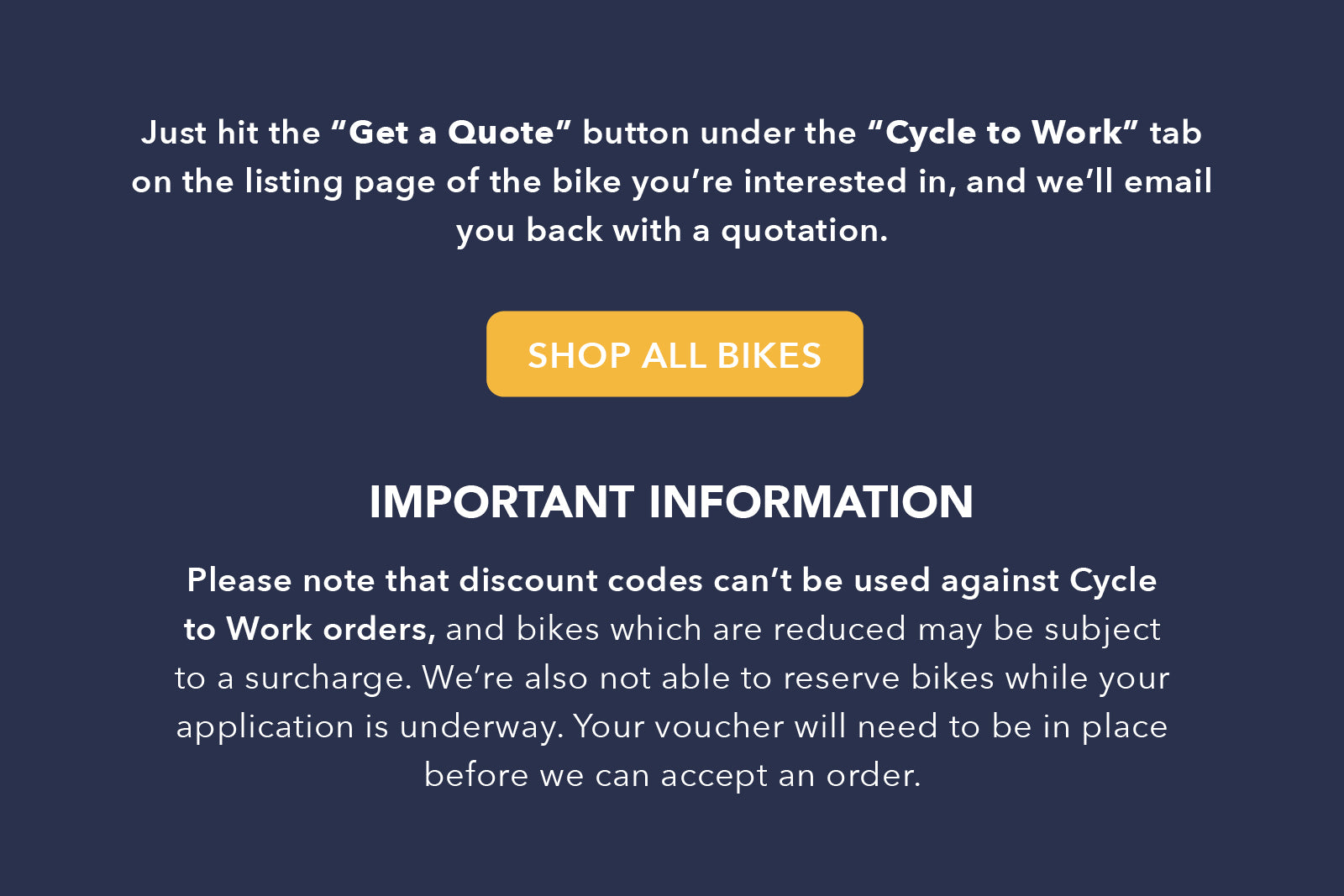 Just hit the "Get a Quote" button under the "Cycle to Work" tab on the listing page of the bike you're interested in, and we'll email you back with a quotation.

SHOP ALL BIKES

IMPORTANT INFORMATION

Please note that discount codes can't be used against Cycle to Work orders, and bikes which are reduced may be subject to a surcharge. We're also not able to reserve bikes while your application is underway. Your voucher will need to be in place before we can accept an order.